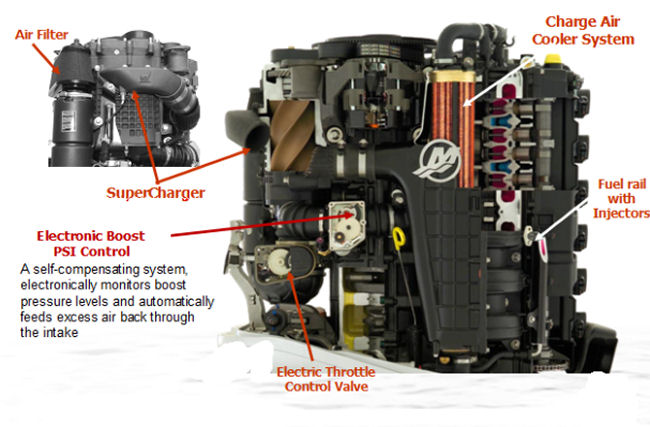 Air Filter

Charge Air Cooler System

SuperCharger

Fuel rail with Injectors

Electronic Boost PSI Control

A self-compensating system, electronically monitors boost pressure levels and automatically feeds excess air back through the intake

Electric Throttle Control Valve